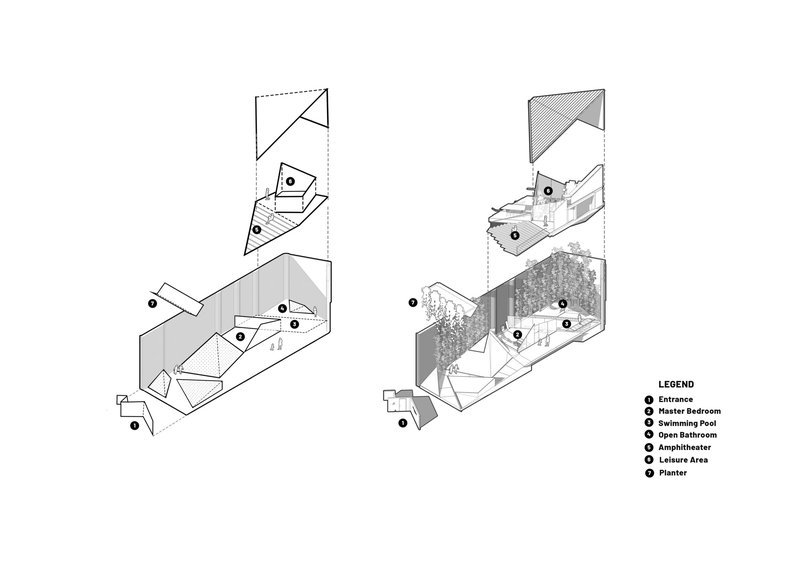 6
5
7
4
3
2
1

6
5
7
4
3
2
1

LEGEND
1 Entrance
2 Master Bedroom
3 Swimming Pool
4 Open Bathroom
5 Amphitheater
6 Leisure Area
7 Planter