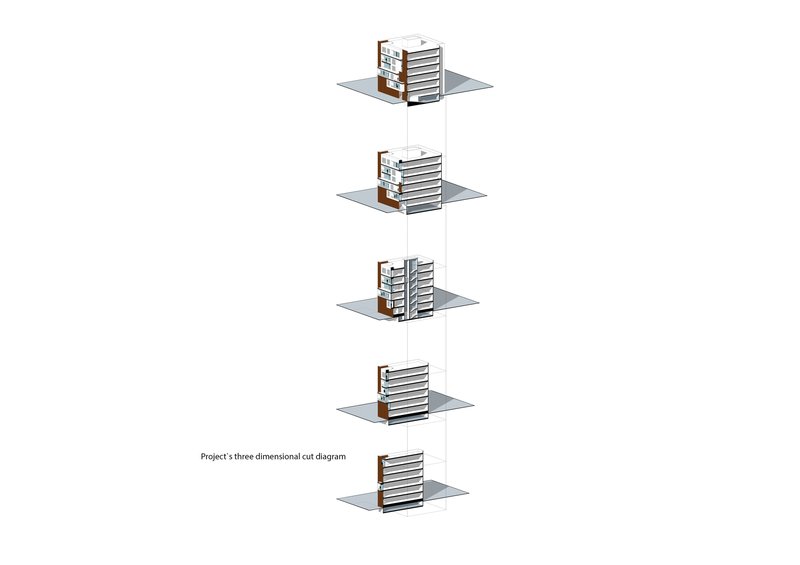 Project`s three dimensional cut diagram